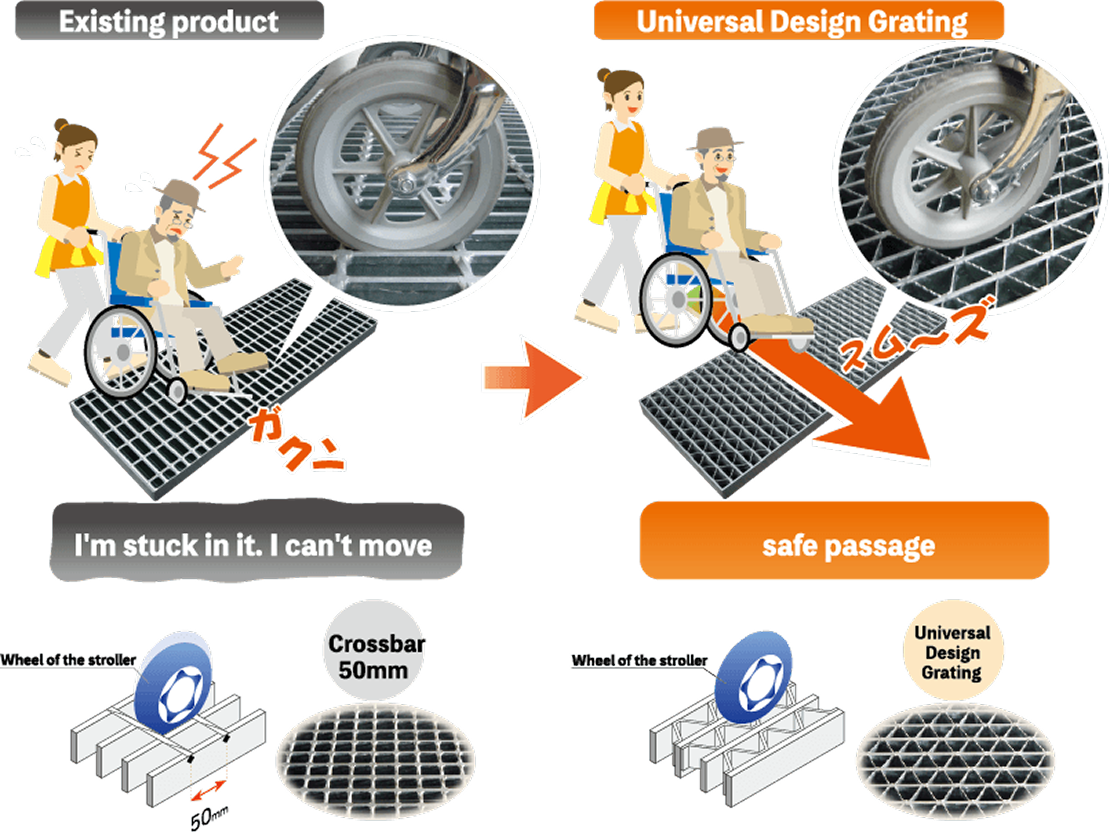 Existing product

ガクン

I'm stuck in it. I can't move

Wheel of the stroller

50mm

Crossbar 50mm

Universal Design Grating

スム〜ズ

safe passage

Wheel of the stroller

Universal Design Grating